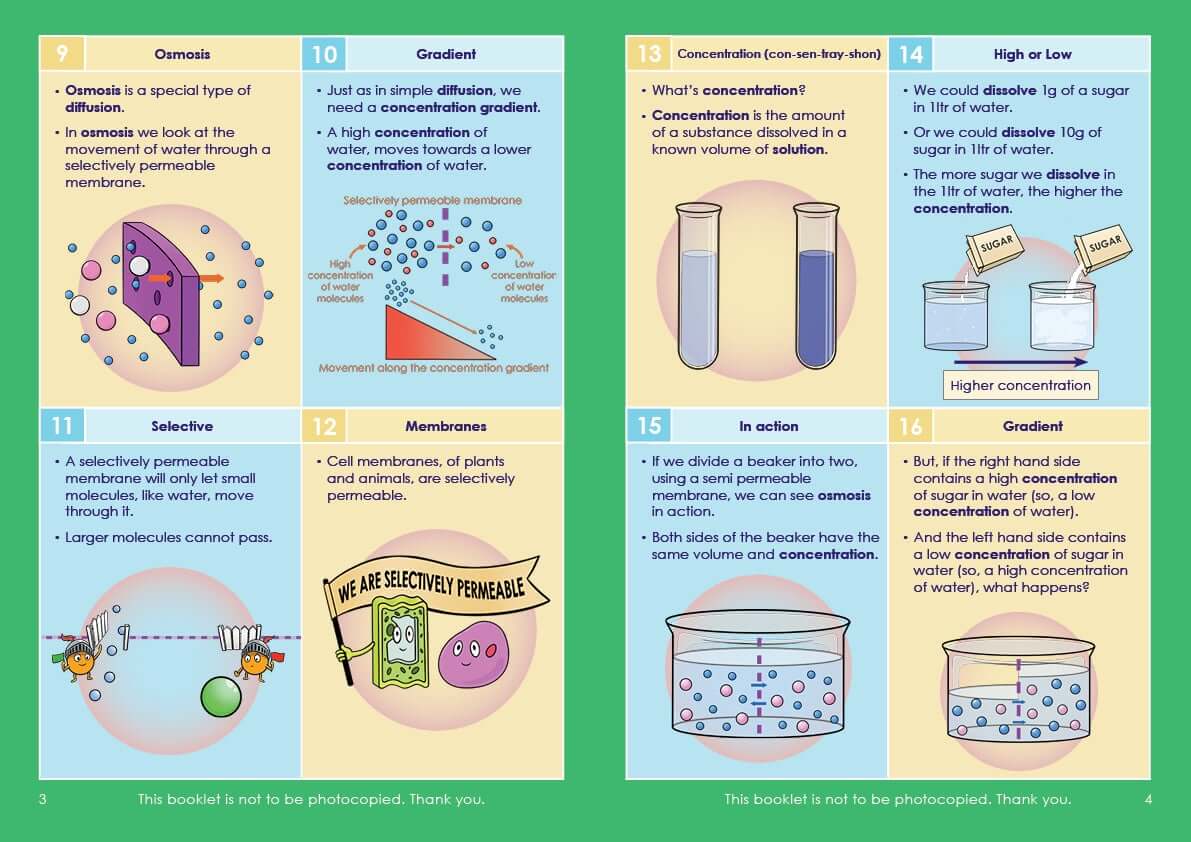 9 Osmosis

• Osmosis is a special type of diffusion.

• In osmosis we look at the movement of water through a selectively permeable membrane.

10 Gradient

• Just as in simple diffusion, we need a concentration gradient.

• A high concentration of water, moves towards a lower concentration of water.

Selectively permeable membrane

High concentration of water molecules

Low concentration of water molecules

Movement along the concentration gradient

11 Selective

• A selectively permeable membrane will only let small molecules, like water, move through it.

• Larger molecules cannot pass.

12 Membranes

• Cell membranes, of plants and animals, are selectively permeable.

WE ARE SELECTIVELY PERMEABLE

3 This booklet is not to be photocopied. Thank you.

13 Concentration (con-sen-tray-shon)

• What's concentration?

• Concentration is the amount of a substance dissolved in a known volume of solution.

14 High or Low

• We could dissolve 1g of a sugar in 1ltr of water.

• Or we could dissolve 10g of sugar in 1ltr of water.

• The more sugar we dissolve in the 1ltr of water, the higher the concentration.

SUGAR

SUGAR

Higher concentration

15 In action

• If we divide a beaker into two, using a semi permeable membrane, we can see osmosis in action.

• Both sides of the beaker have the same volume and concentration.

16 Gradient

• But, if the right hand side contains a high concentration of sugar in water (so, a low concentration of water).

• And the left hand side contains a low concentration of sugar in water (so, a high concentration of water), what happens?

This booklet is not to be photocopied. Thank you. 4